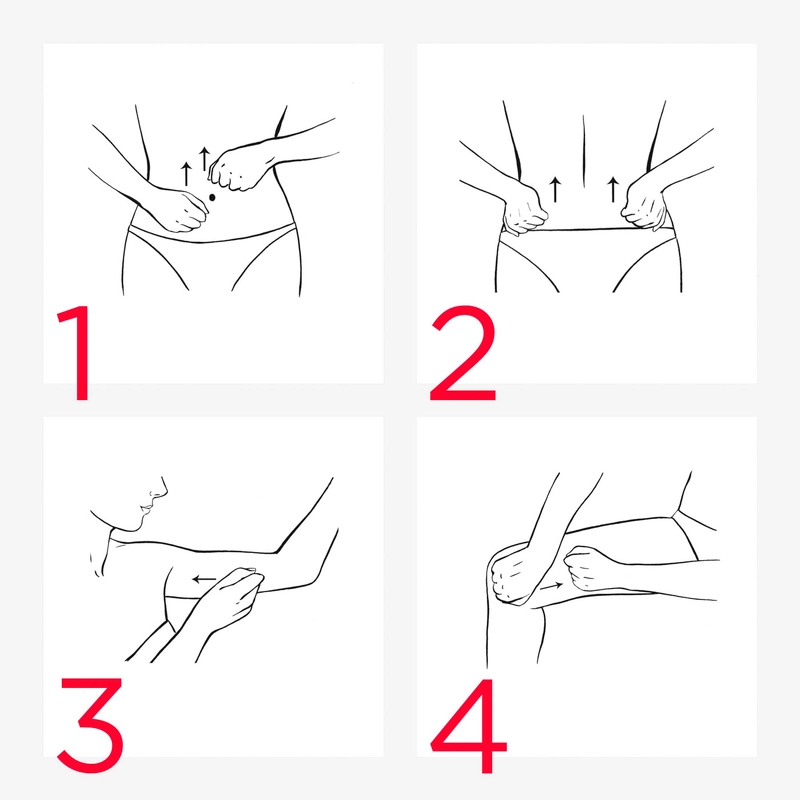 1
2
3
4