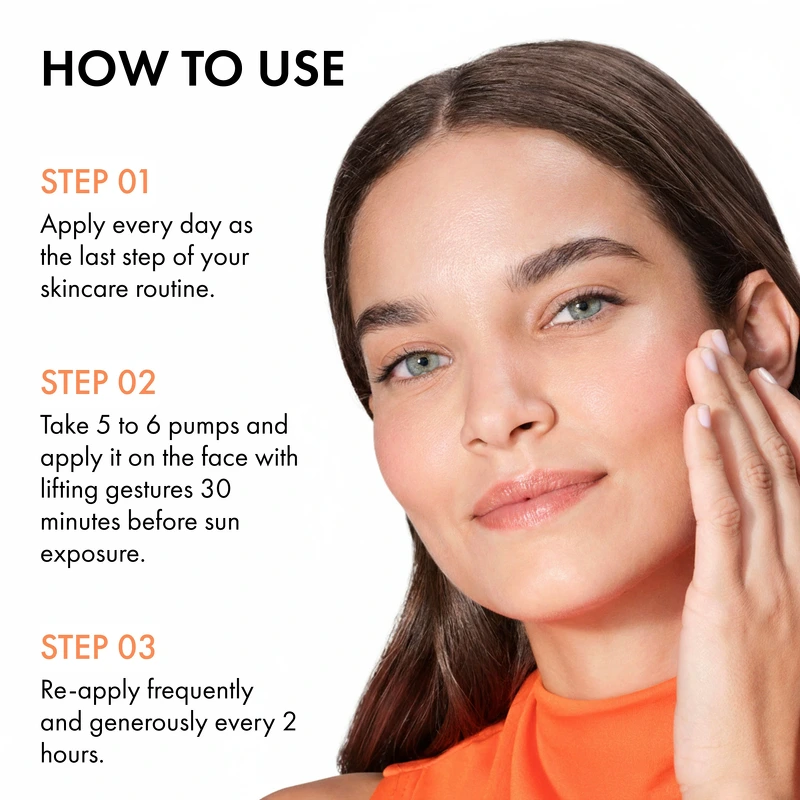 HOW TO USE

STEP 01
Apply every day as the last step of your skincare routine.

STEP 02
Take 5 to 6 pumps and apply it on the face with lifting gestures 30 minutes before sun exposure.

STEP 03
Re-apply frequently and generously every 2 hours.