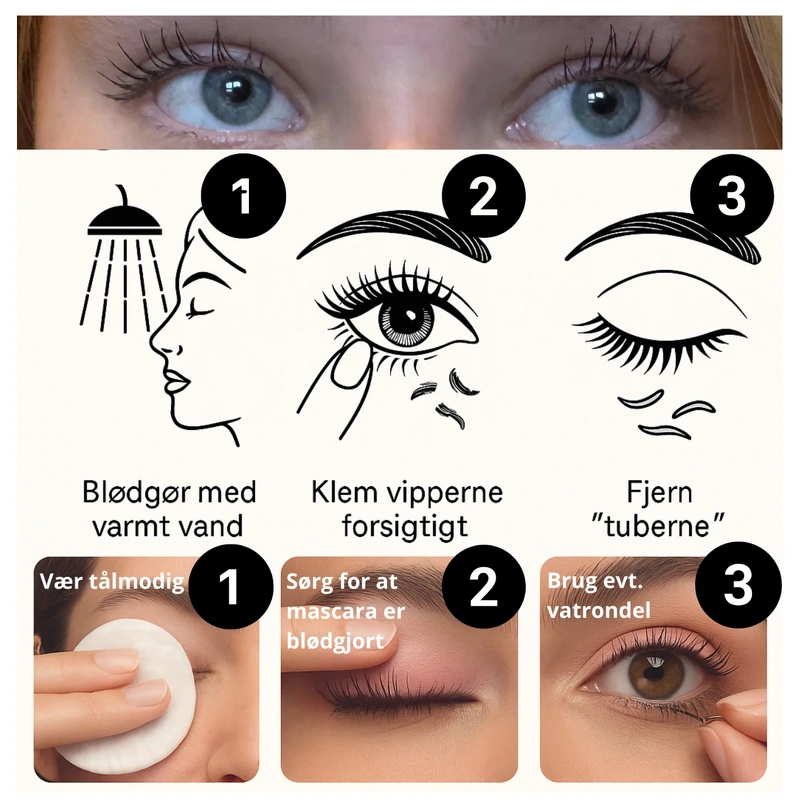 1

Blødgør med varmt vand

2

Klem vipperne forsigtigt

3

Fjern "tuberne"

Vær tålmodig

1

Sørg for at mascara er blødgjort

2

Brug evt. vatrondel

3