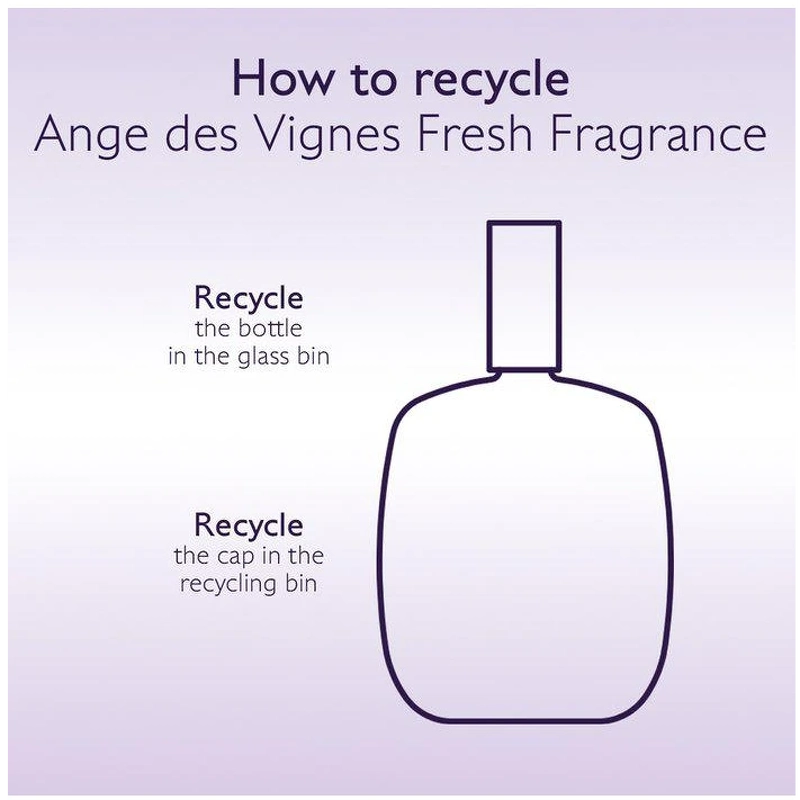 How to recycle
Ange des Vignes Fresh Fragrance

Recycle
the bottle
in the glass bin

Recycle
the cap in the
recycling bin