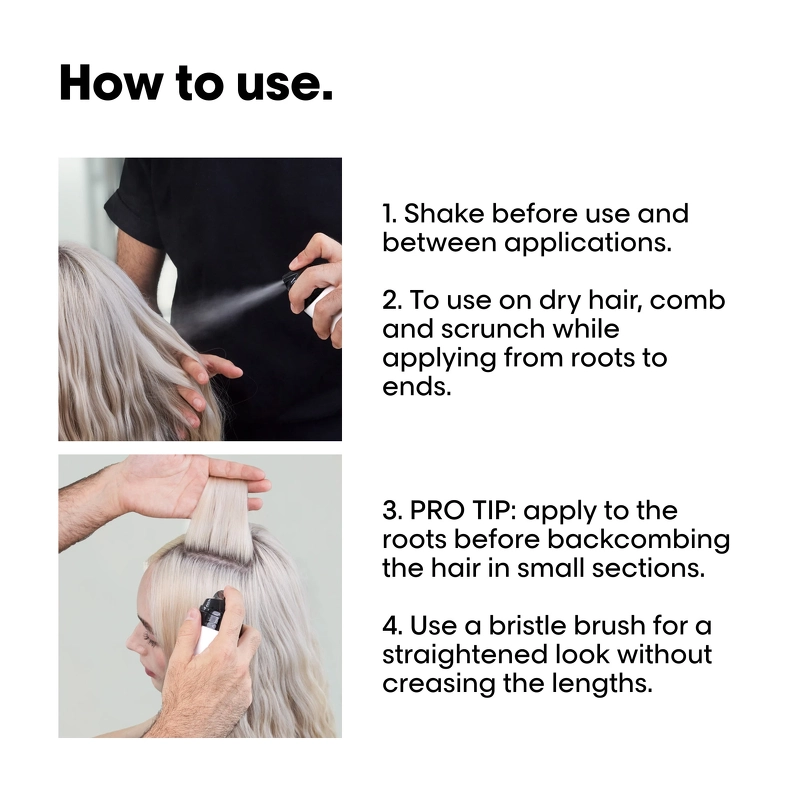 How to use.

1. Shake before use and between applications.

2. To use on dry hair, comb and scrunch while applying from roots to ends.

3. PRO TIP: apply to the roots before backcombing the hair in small sections.

4. Use a bristle brush for a straightened look without creasing the lengths.