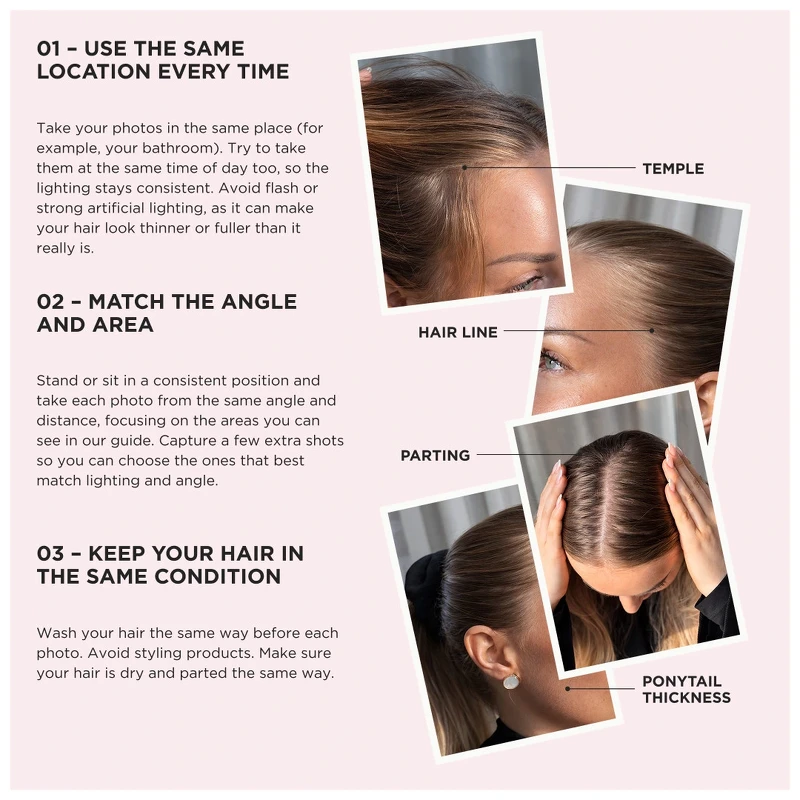 01 – USE THE SAME LOCATION EVERY TIME

Take your photos in the same place (for example, your bathroom). Try to take them at the same time of day too, so the lighting stays consistent. Avoid flash or strong artificial lighting, as it can make your hair look thinner or fuller than it really is.

02 – MATCH THE ANGLE AND AREA

Stand or sit in a consistent position and take each photo from the same angle and distance, focusing on the areas you can see in our guide. Capture a few extra shots so you can choose the ones that best match lighting and angle.

03 – KEEP YOUR HAIR IN THE SAME CONDITION

Wash your hair the same way before each photo. Avoid styling products. Make sure your hair is dry and parted the same way.

TEMPLE

HAIR LINE

PARTING

PONYTAIL THICKNESS