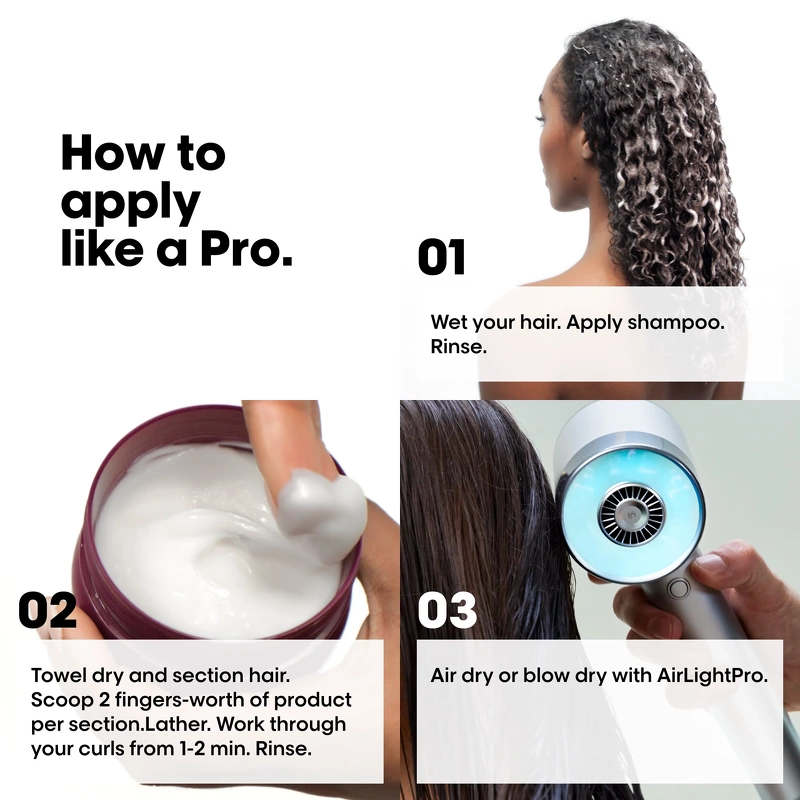 How to apply like a Pro.

01

Wet your hair. Apply shampoo. Rinse.

02

Towel dry and section hair. Scoop 2 fingers-worth of product per section.Lather. Work through your curls from 1-2 min. Rinse.

03

Air dry or blow dry with AirLightPro.