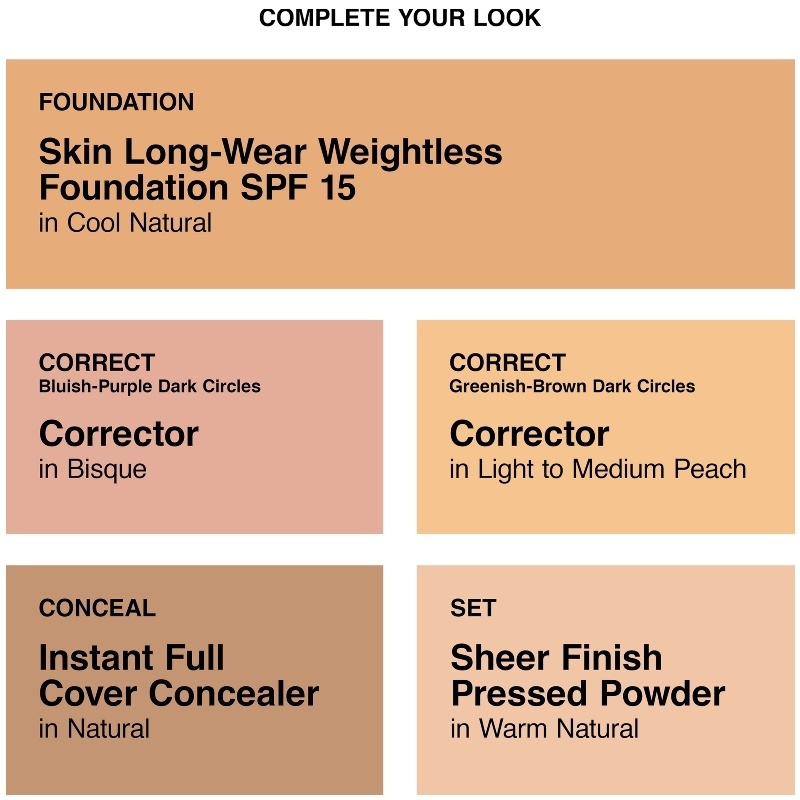 COMPLETE YOUR LOOK

FOUNDATION

Skin Long-Wear Weightless Foundation SPF 15
in Cool Natural

CORRECT
Bluish-Purple Dark Circles

Corrector
in Bisque

CORRECT
Greenish-Brown Dark Circles

Corrector
in Light to Medium Peach

CONCEAL

Instant Full Cover Concealer
in Natural

SET

Sheer Finish Pressed Powder
in Warm Natural